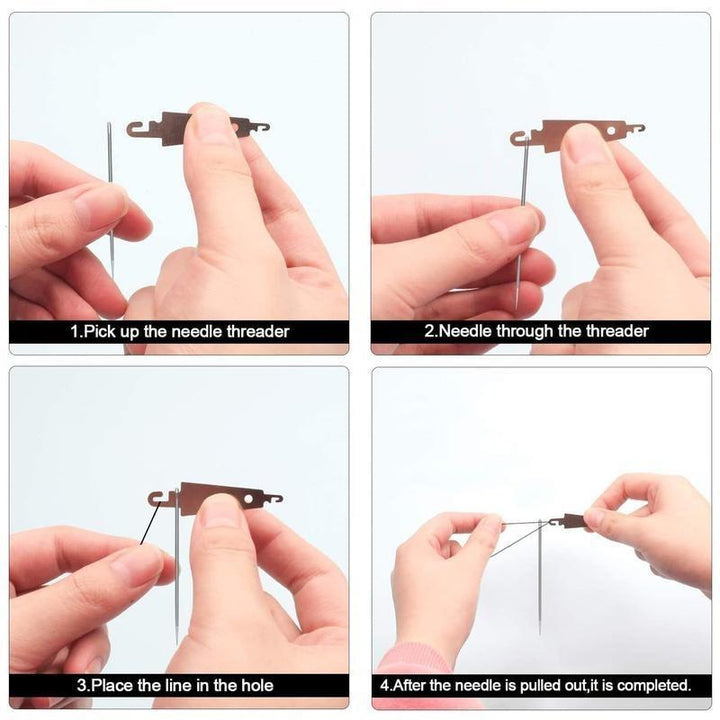 1.Pick up the needle threader

2.Needle through the threader

3.Place the line in the hole

4.After the needle is pulled out,it is completed.